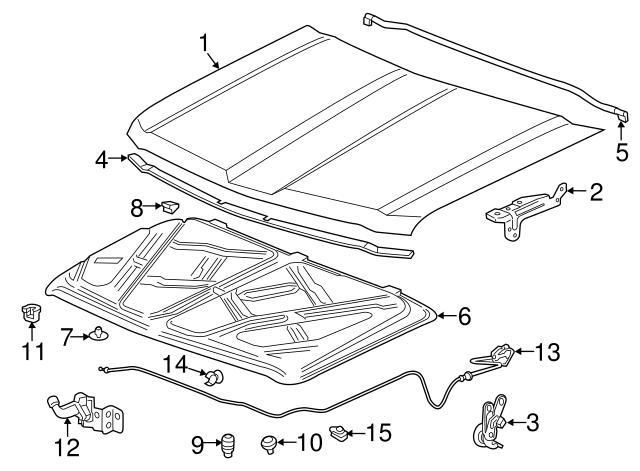 1
5
4
2
8
6
11
7
13
14
3
12
9
10
15