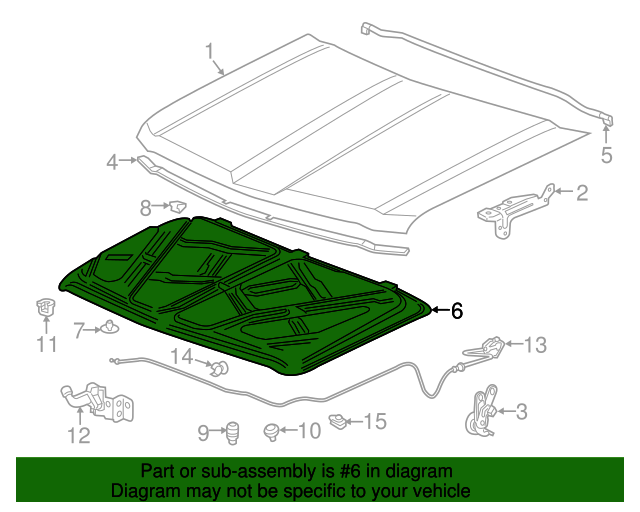 1
5
4
2
8
6
11
7
13
14
3
12
9
10
15

Part or sub-assembly is #6 in diagram
Diagram may not be specific to your vehicle