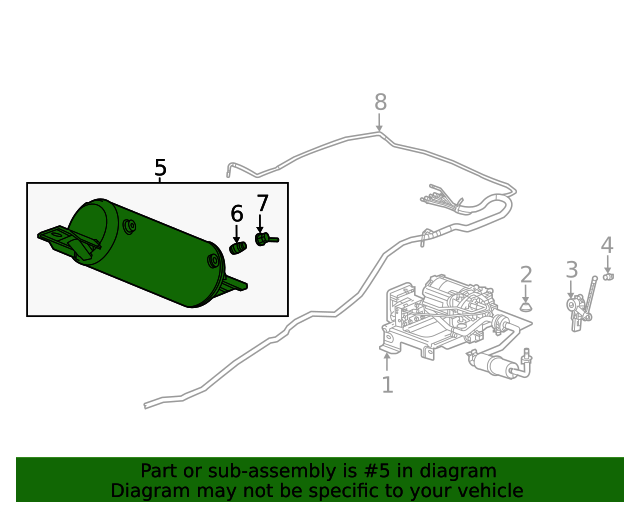 8
5
6
7
4
2
3
1

Part or sub-assembly is #5 in diagram
Diagram may not be specific to your vehicle