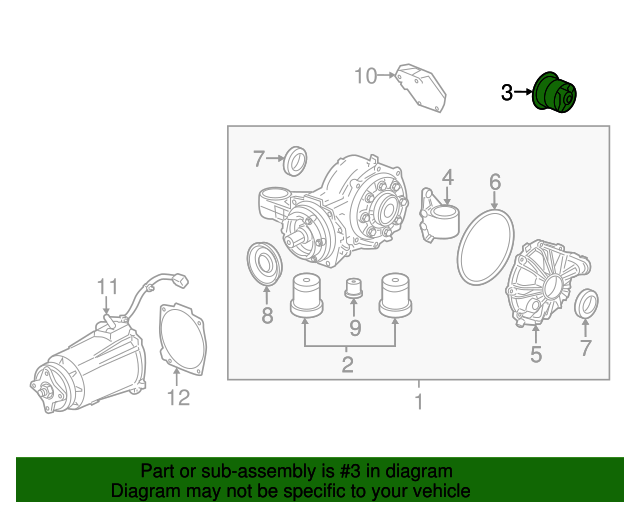 10
3
7
4
6
8
9
2
5
7
11
12
1

Part or sub-assembly is #3 in diagram
Diagram may not be specific to your vehicle