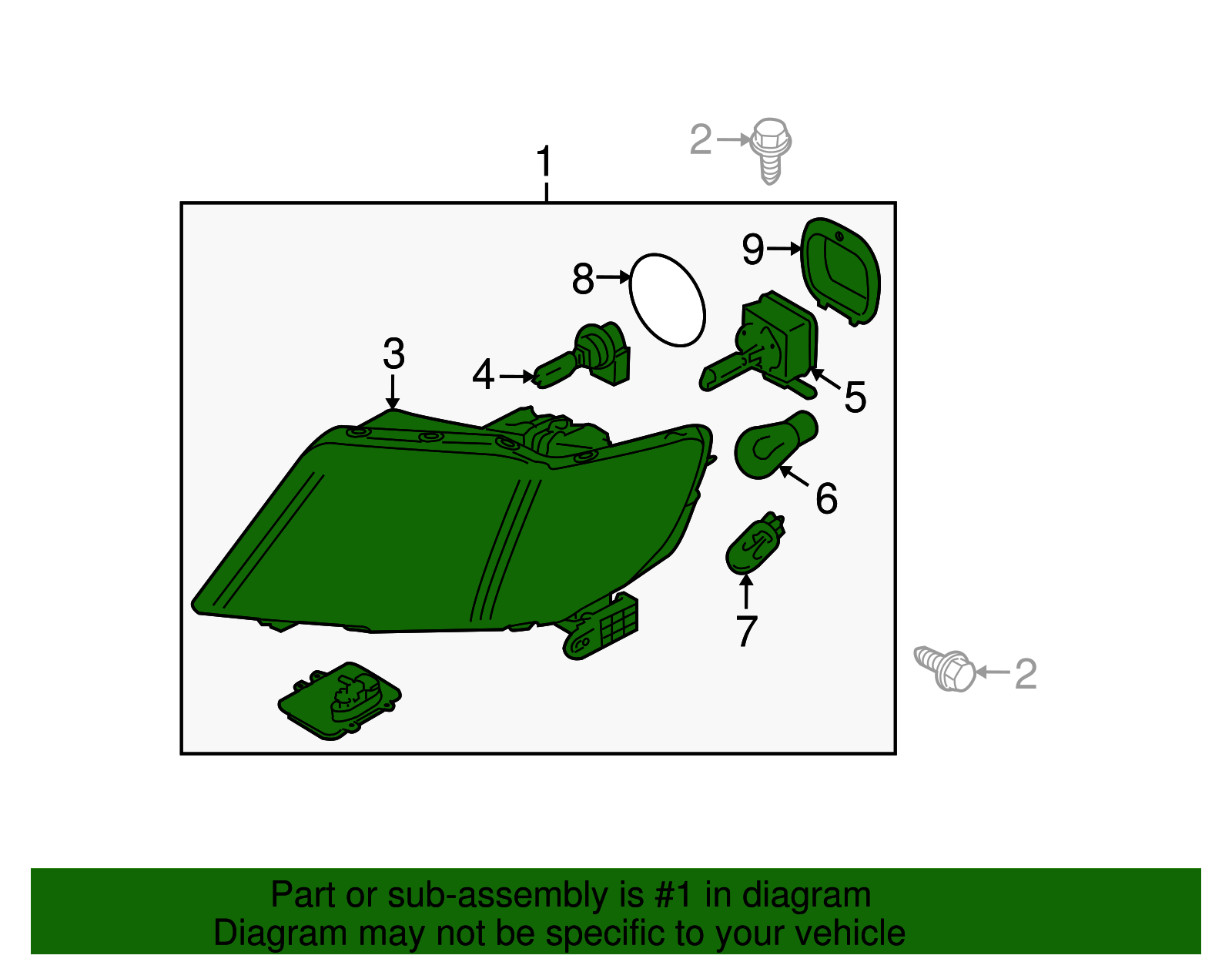 2
1
9
8
3
4
5
6
7
2

Part or sub-assembly is #1 in diagram
Diagram may not be specific to your vehicle