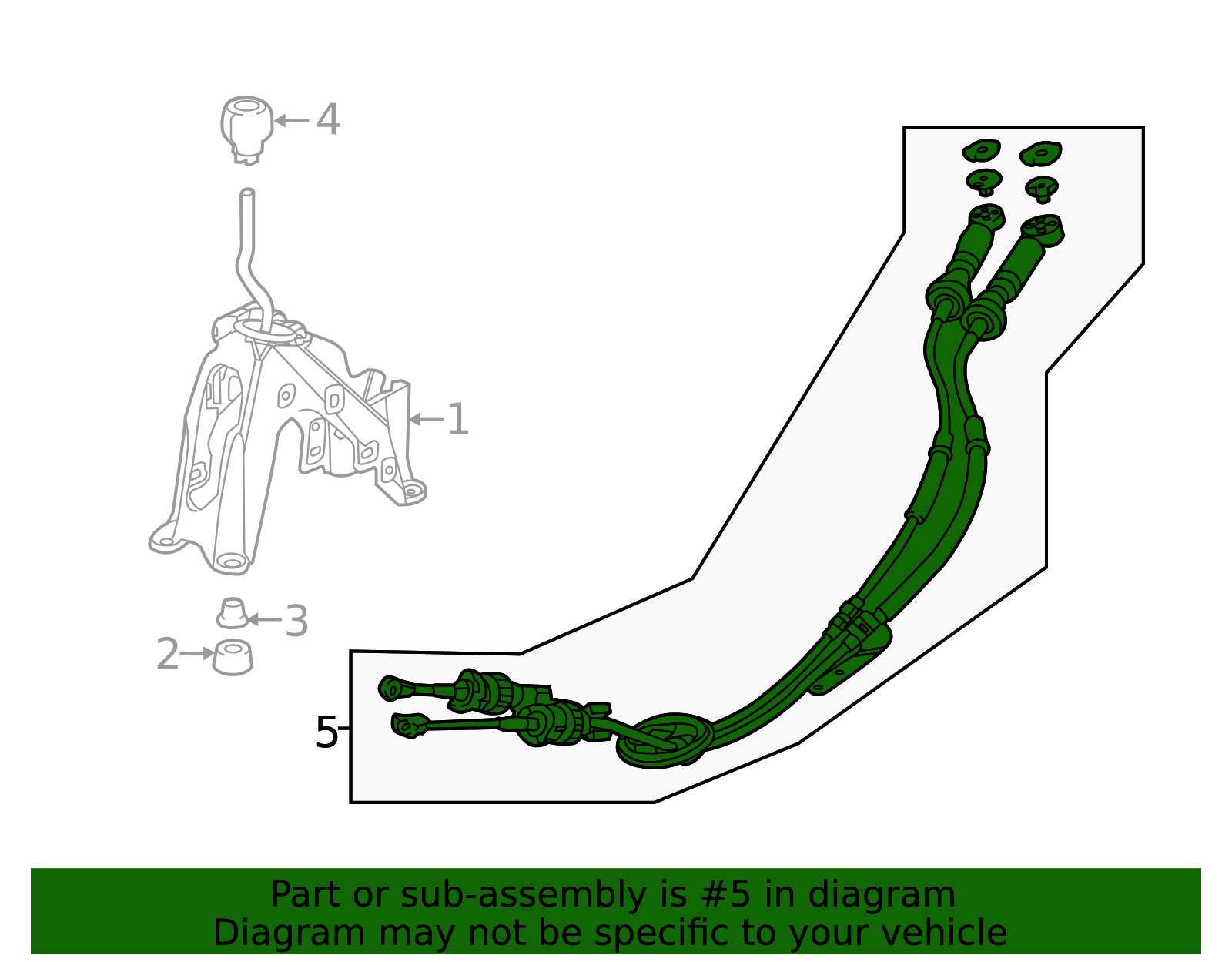 4
1
3
2
5

Part or sub-assembly is #5 in diagram
Diagram may not be specific to your vehicle