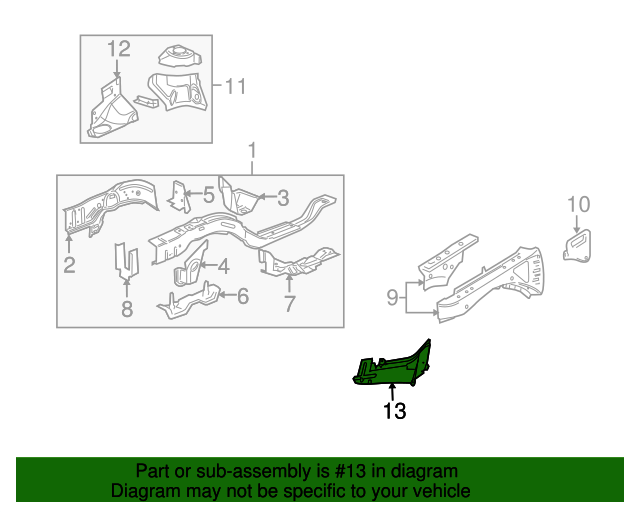 12
11
1
5
3
2
4
8
6
7
10
9
13

Part or sub-assembly is #13 in diagram
Diagram may not be specific to your vehicle