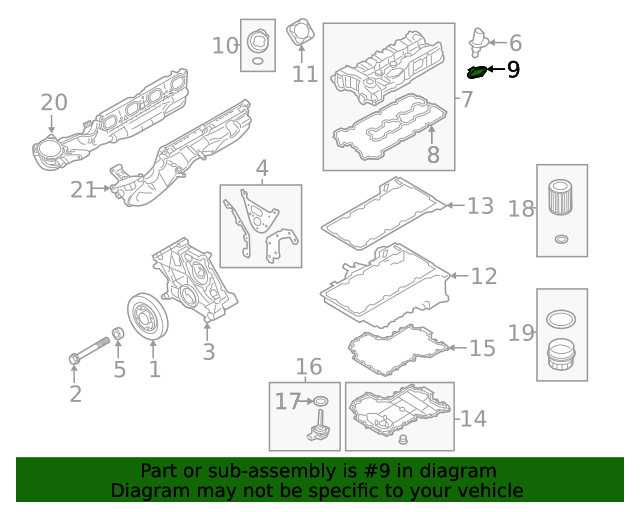 10
11
6
9
7
8
20
21
4
13
18
12
3
5
1
2
15
19
16
17
14

Part or sub-assembly is #9 in diagram
Diagram may not be specific to your vehicle