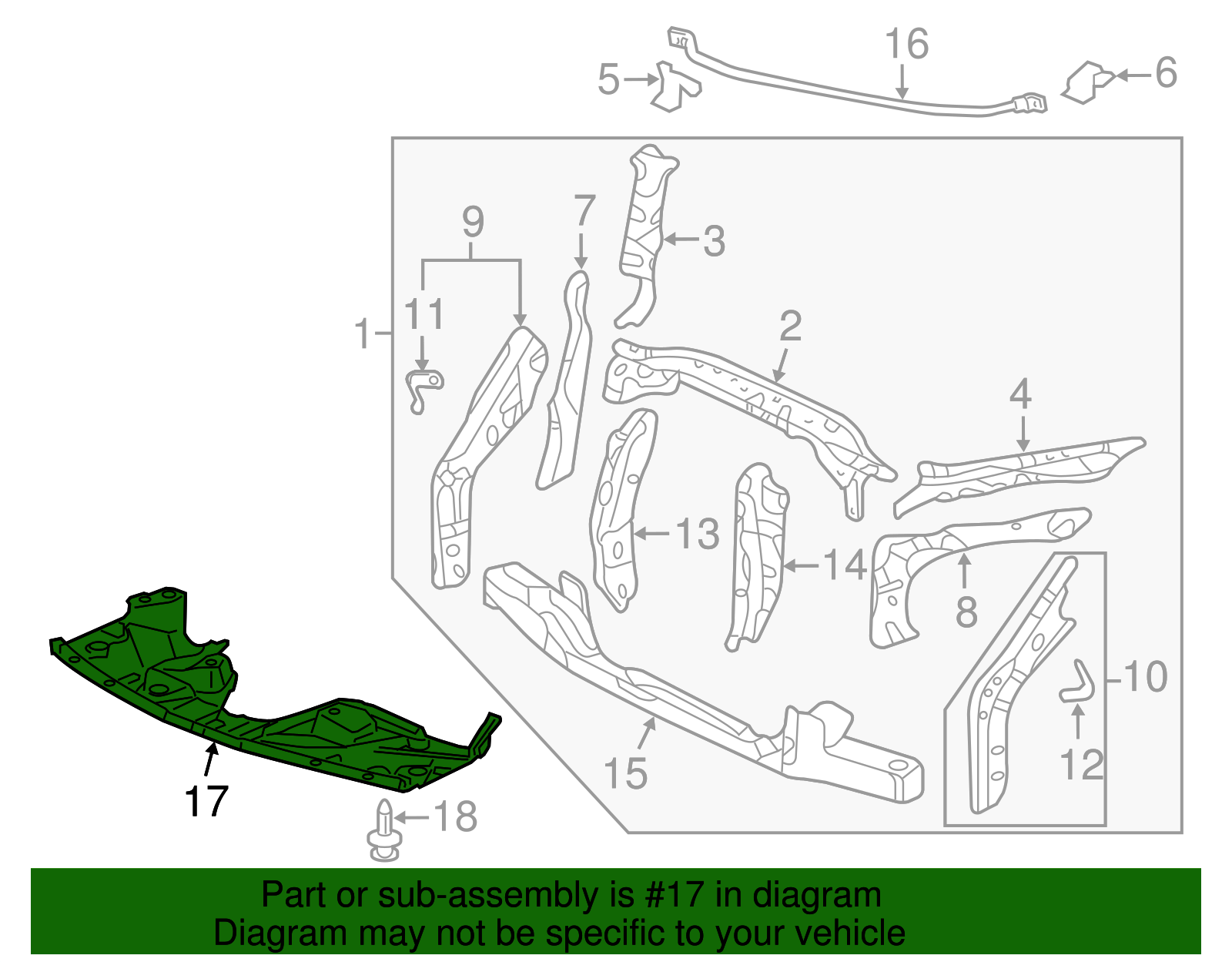 16
5
6
9
7
3
1
11
2
4
13
14
8
10
12
15
17
18

Part or sub-assembly is #17 in diagram
Diagram may not be specific to your vehicle