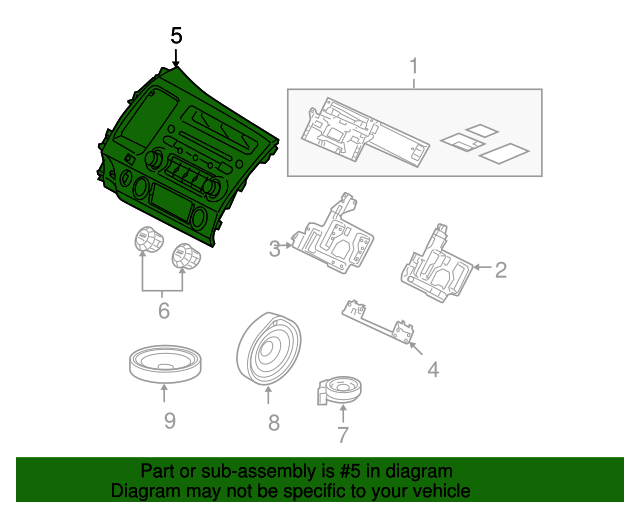 5

1

3

2

6

4

9

8

7

Part or sub-assembly is #5 in diagram
Diagram may not be specific to your vehicle