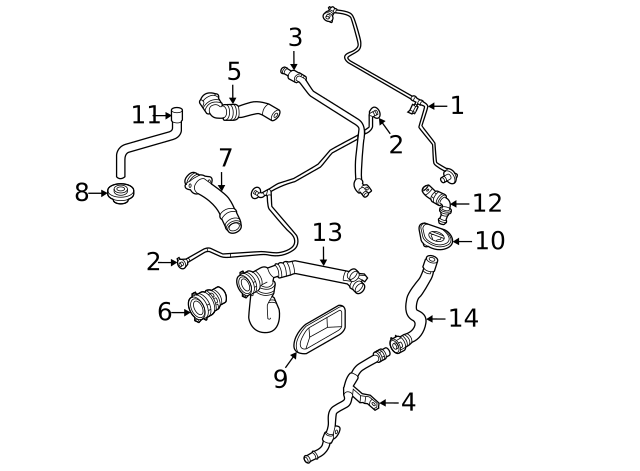 3
5
1
11
2
7
8
12
13
10
2
6
14
9
4