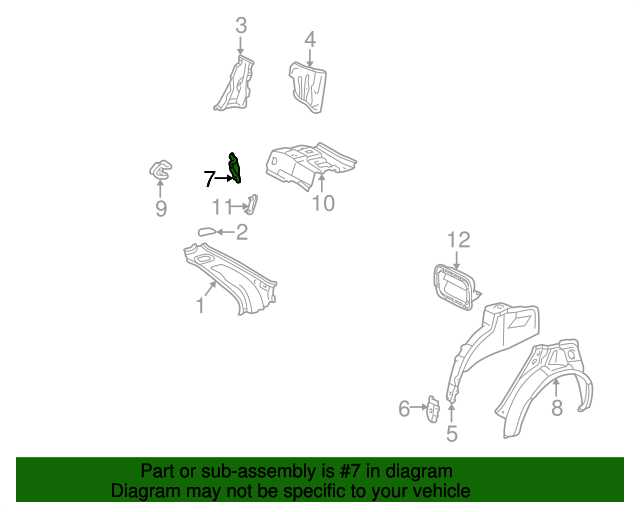 3
4
7
9
11
10
2
1
12
6
5
8

Part or sub-assembly is #7 in diagram
Diagram may not be specific to your vehicle