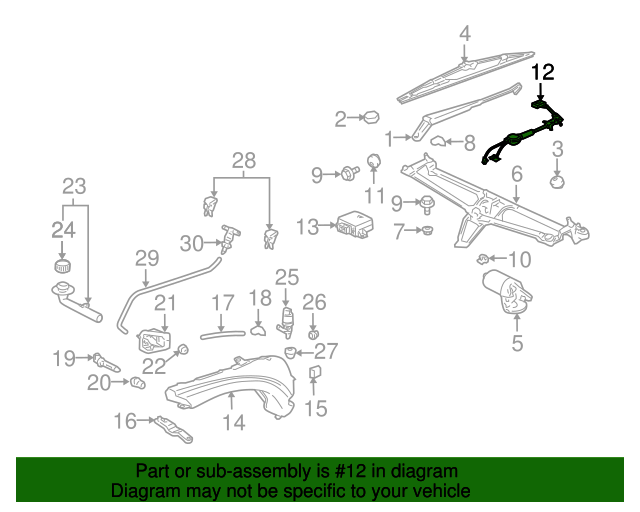 4
12
2
1
8
3
28
9
11
6
23
9
24
13
7
30
10
29
25
21
17
18
26
5
19
22
27
20
15
16
14

Part or sub-assembly is #12 in diagram
Diagram may not be specific to your vehicle