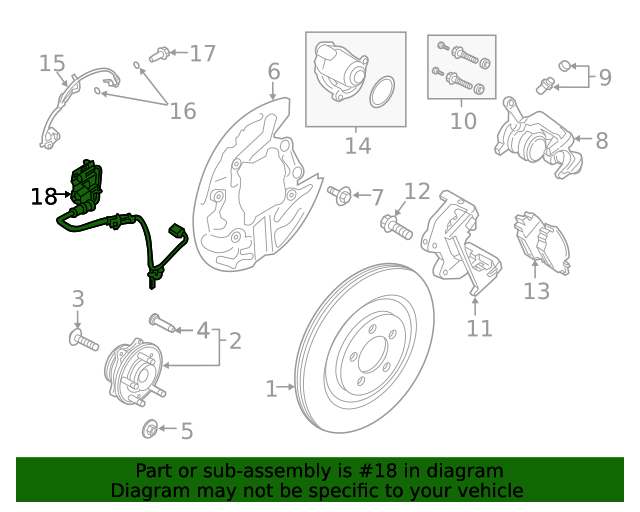 15
17
16
6
14
10
9
8
18
7
12
13
11
3
4
2
1
5

Part or sub-assembly is #18 in diagram
Diagram may not be specific to your vehicle