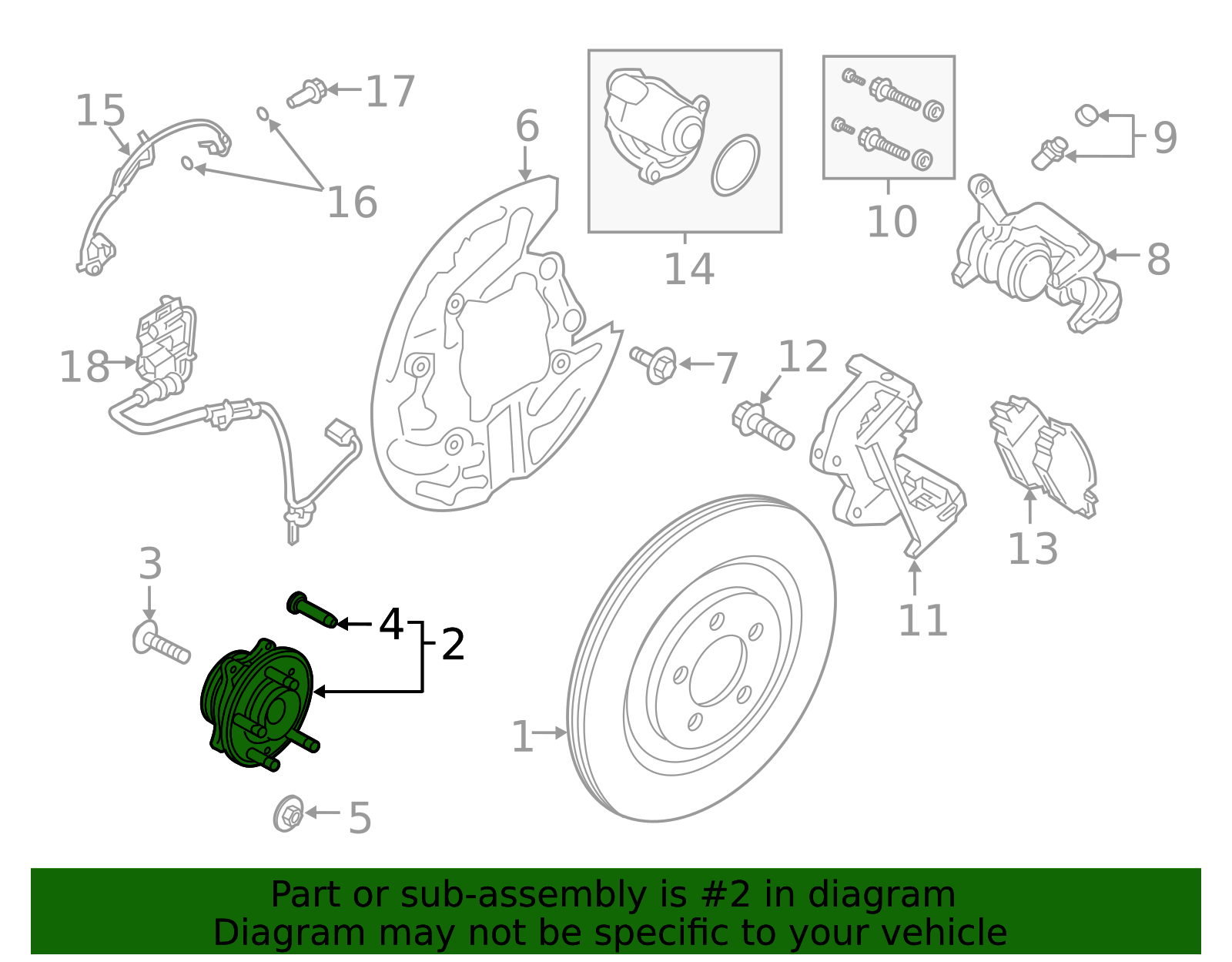 15
17
16
6
14
10
9
8
18
7
12
13
11
3
4
2
1
5

Part or sub-assembly is #2 in diagram
Diagram may not be specific to your vehicle