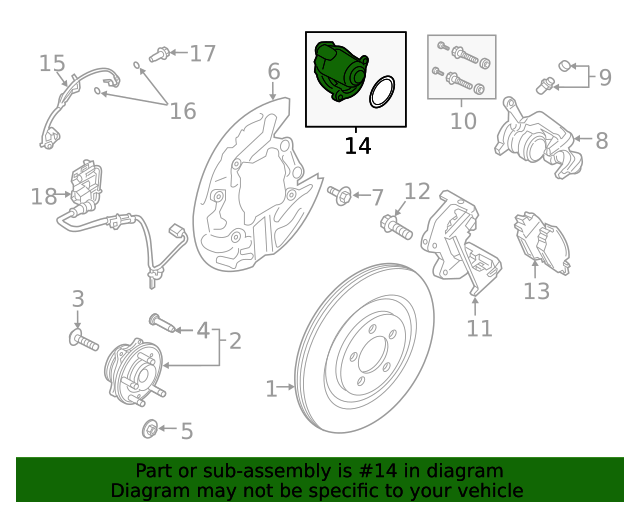 15
17
16
6
14
10
9
8
18
7
12
13
11
3
4
2
1
5

Part or sub-assembly is #14 in diagram
Diagram may not be specific to your vehicle