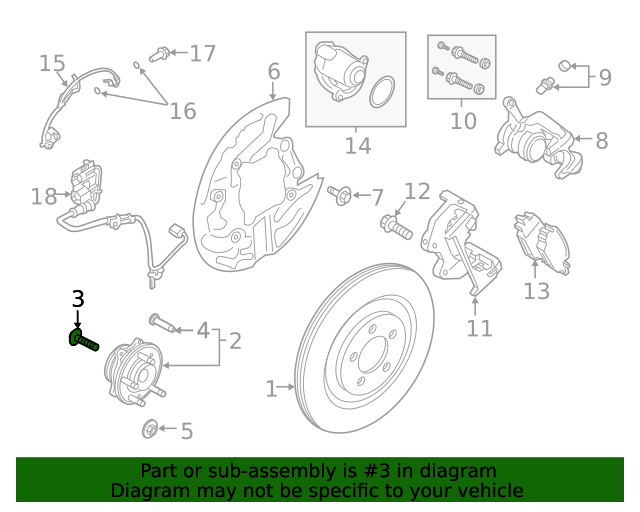 15
17
16
6
14
10
9
8
18
7
12
13
11
3
4
2
1
5

Part or sub-assembly is #3 in diagram
Diagram may not be specific to your vehicle