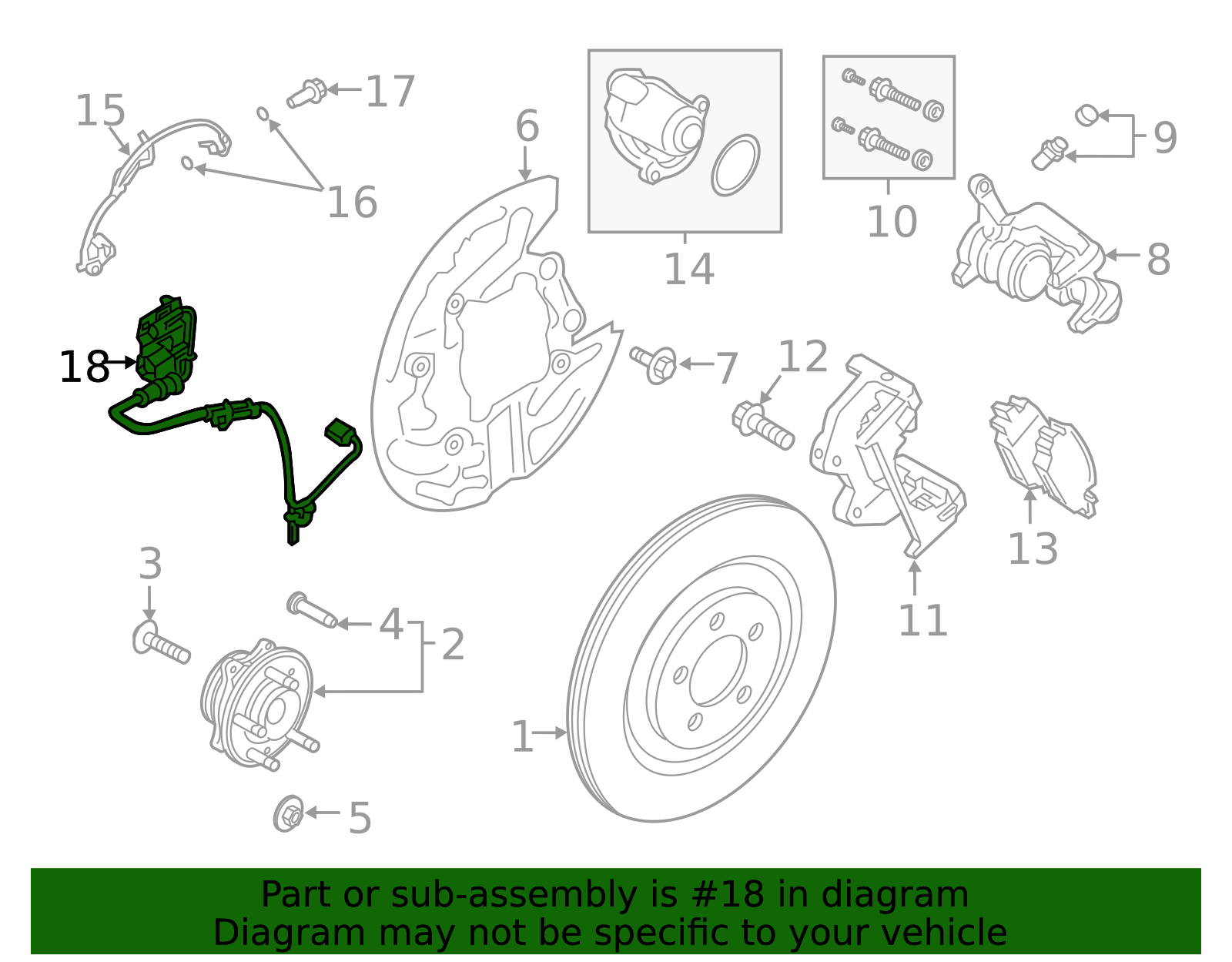 15
17
16
6
14
10
9
8
18
7
12
13
11
3
4
2
1
5

Part or sub-assembly is #18 in diagram
Diagram may not be specific to your vehicle