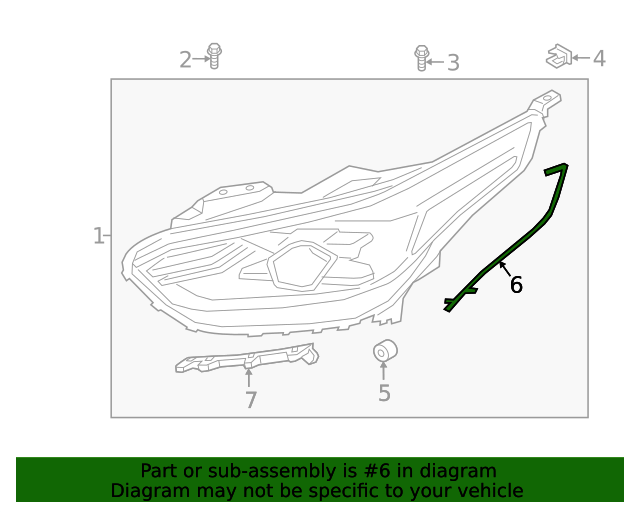 2
3
4
1
6
7
5

Part or sub-assembly is #6 in diagram
Diagram may not be specific to your vehicle