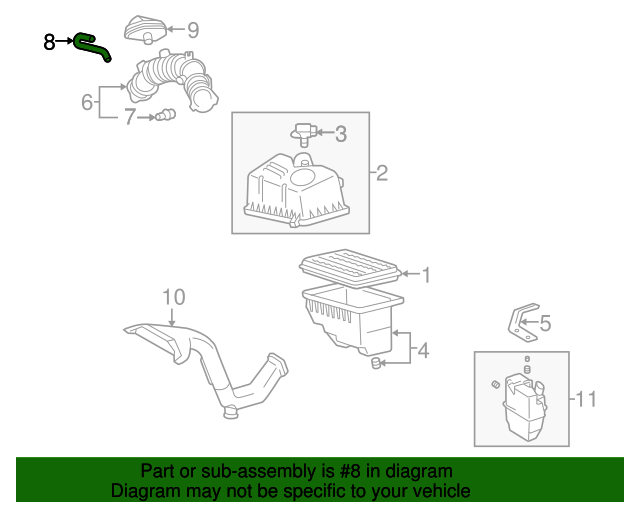 8
9
6
7
3
2
1
10
5
4
11

Part or sub-assembly is #8 in diagram
Diagram may not be specific to your vehicle