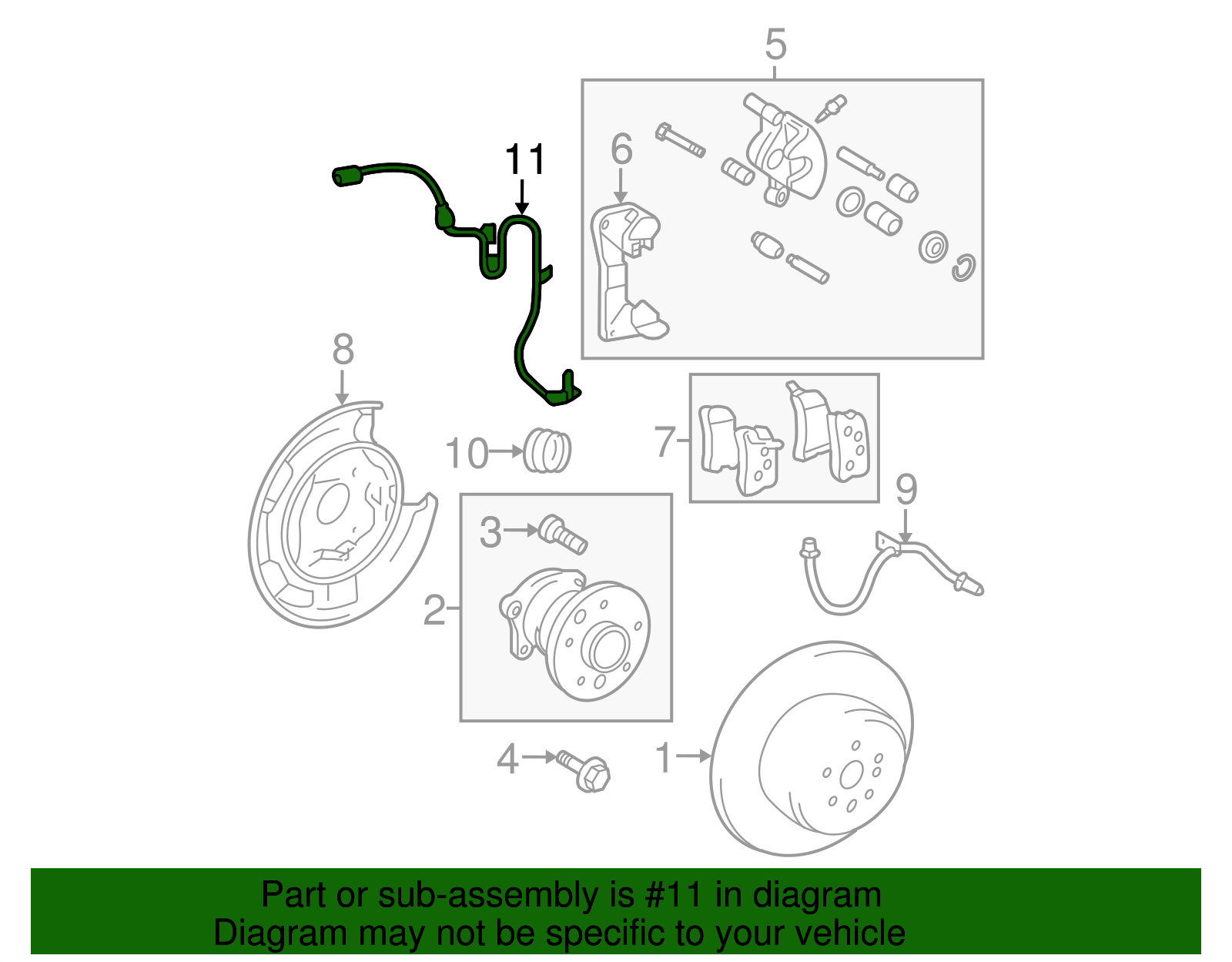 5
11
6
8
10
7
9
3
2
4
1

Part or sub-assembly is #11 in diagram
Diagram may not be specific to your vehicle