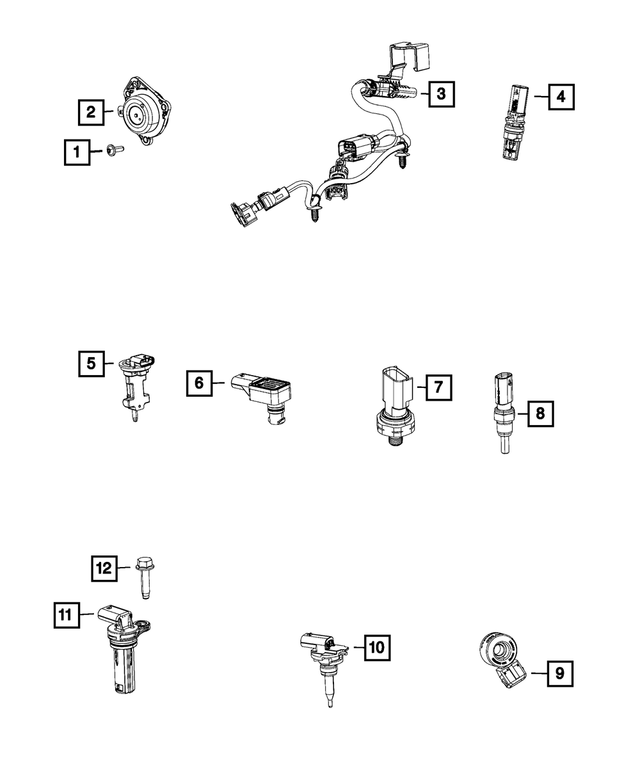 2
1
3
4
5
6
7
8
12
11
10
9