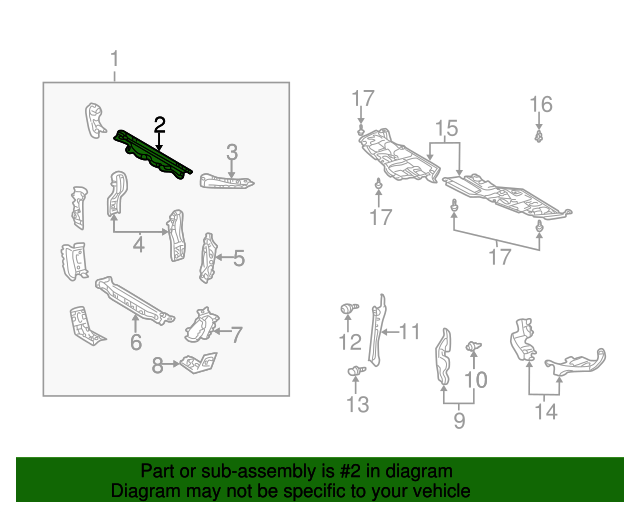 1
2
3
4
5
6
7
8
17
15
16
17
17
12
11
13
10
9
14

Part or sub-assembly is #2 in diagram
Diagram may not be specific to your vehicle