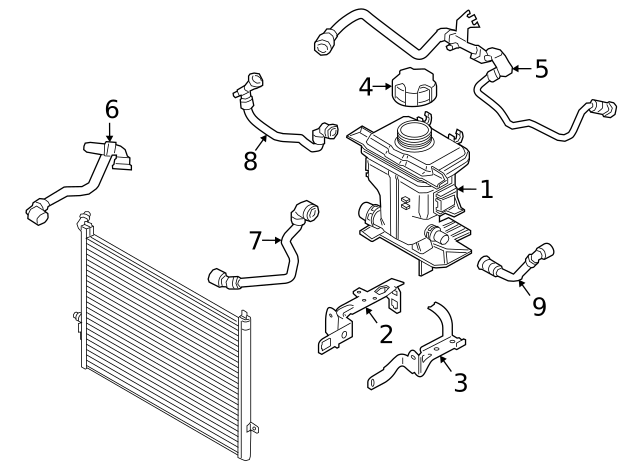 5
4
6
8
1
7
9
2
3