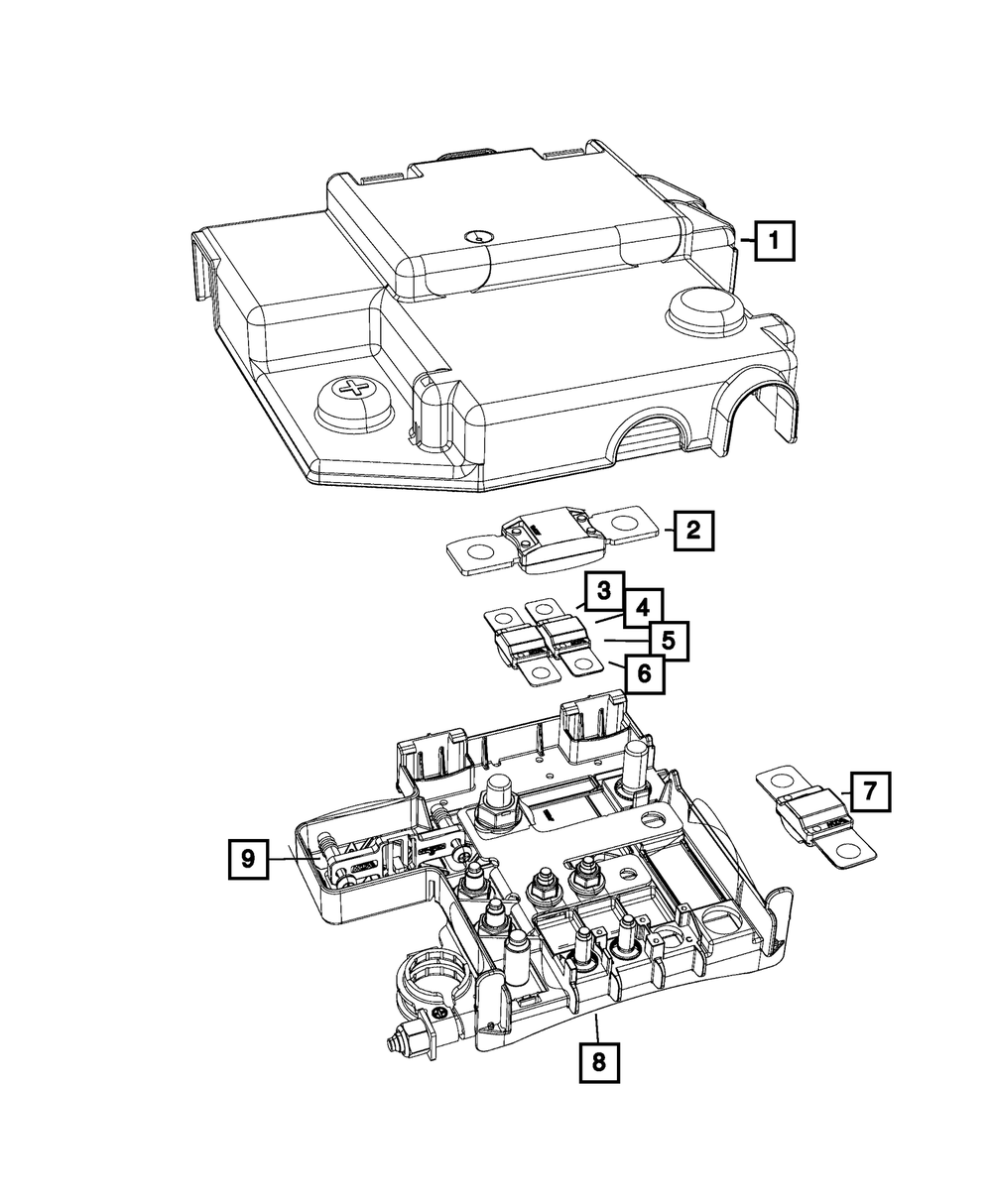 1
2
3
4
5
6
7
9
8