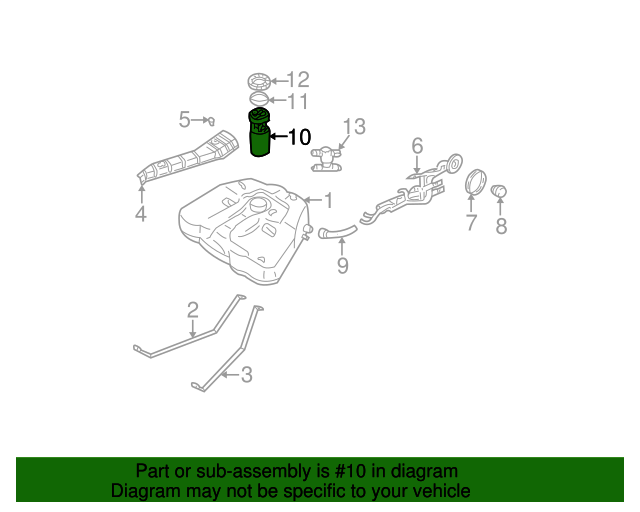 12
11
5
10
13
6
4
1
7
8
9
2
3

Part or sub-assembly is #10 in diagram
Diagram may not be specific to your vehicle