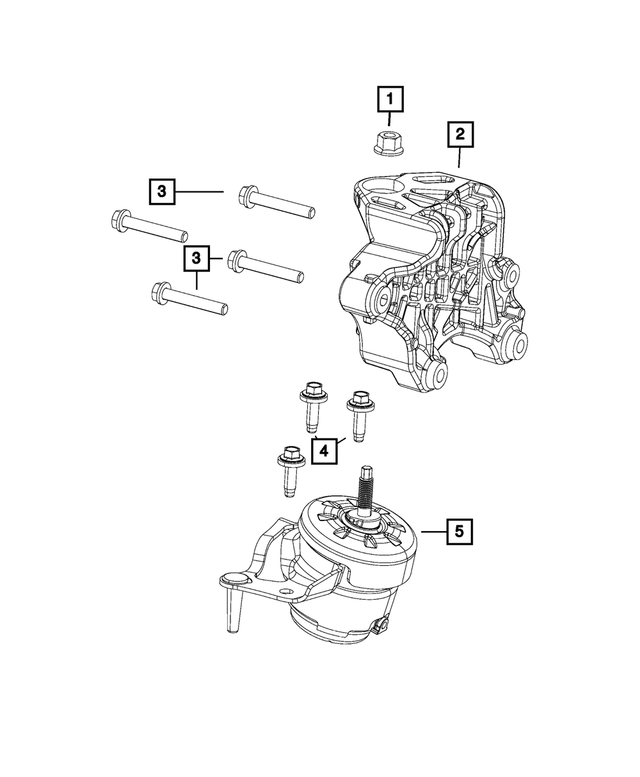 1
2
3
3
4
5