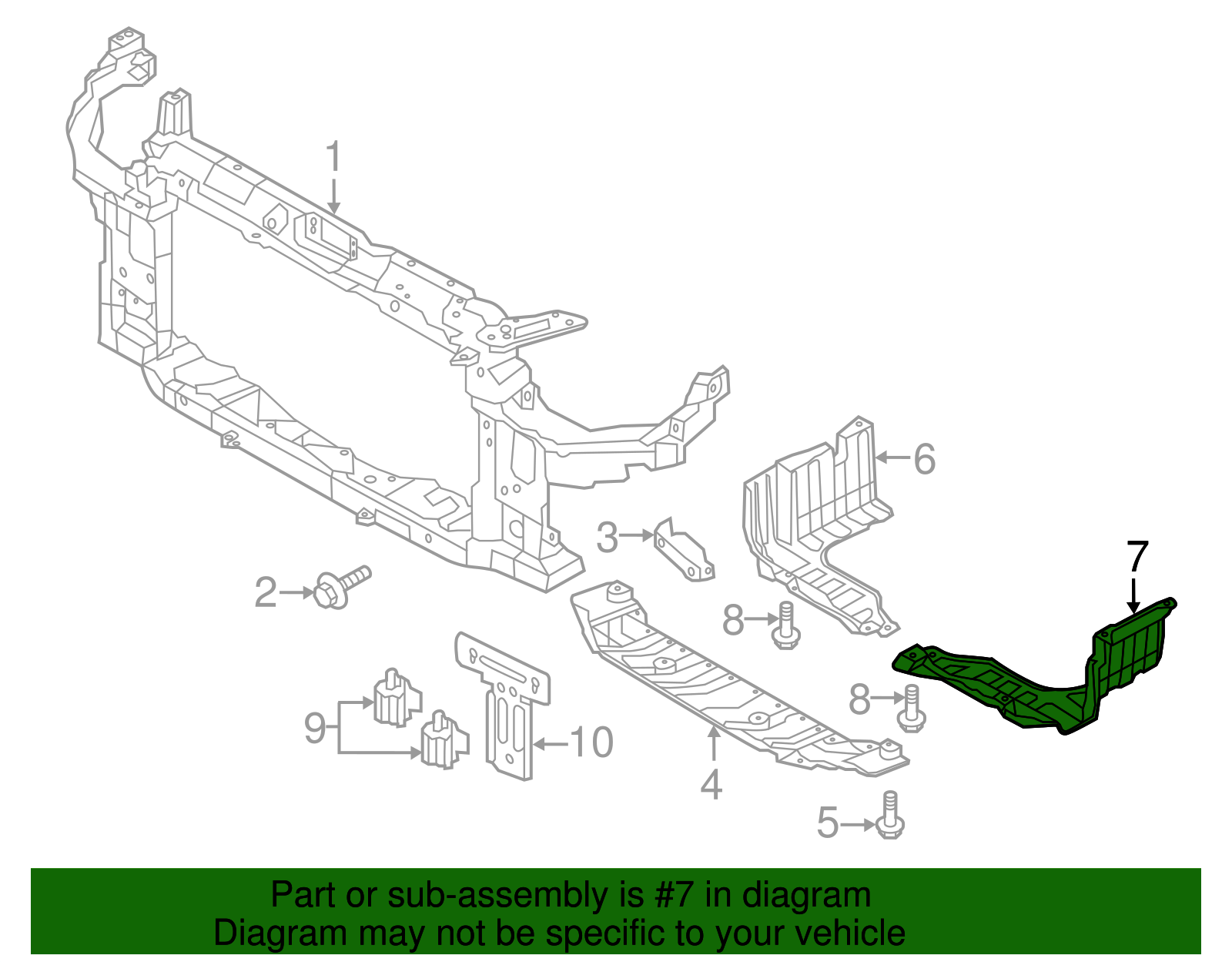 1
6
3
7
2
8
8
9
10
4
5

Part or sub-assembly is #7 in diagram
Diagram may not be specific to your vehicle