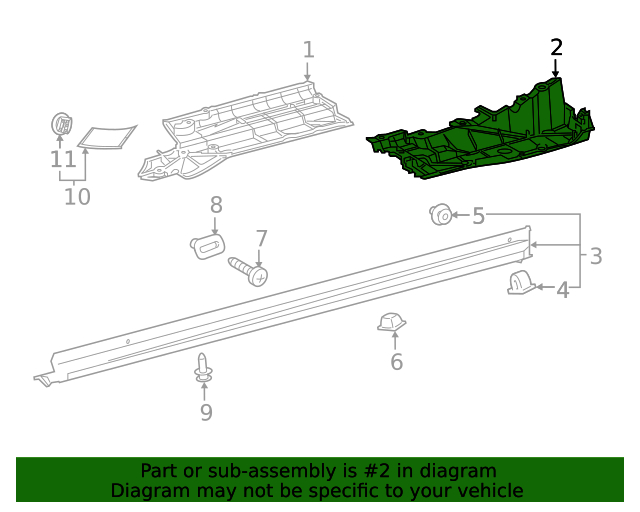 1
2
11
10
8
7
5
3
4
6
9

Part or sub-assembly is #2 in diagram
Diagram may not be specific to your vehicle