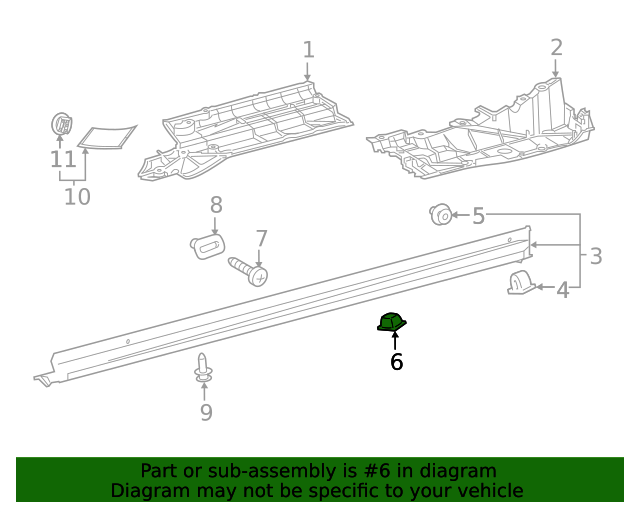 1
2
11
10
8
7
5
3
4
6
9

Part or sub-assembly is #6 in diagram
Diagram may not be specific to your vehicle