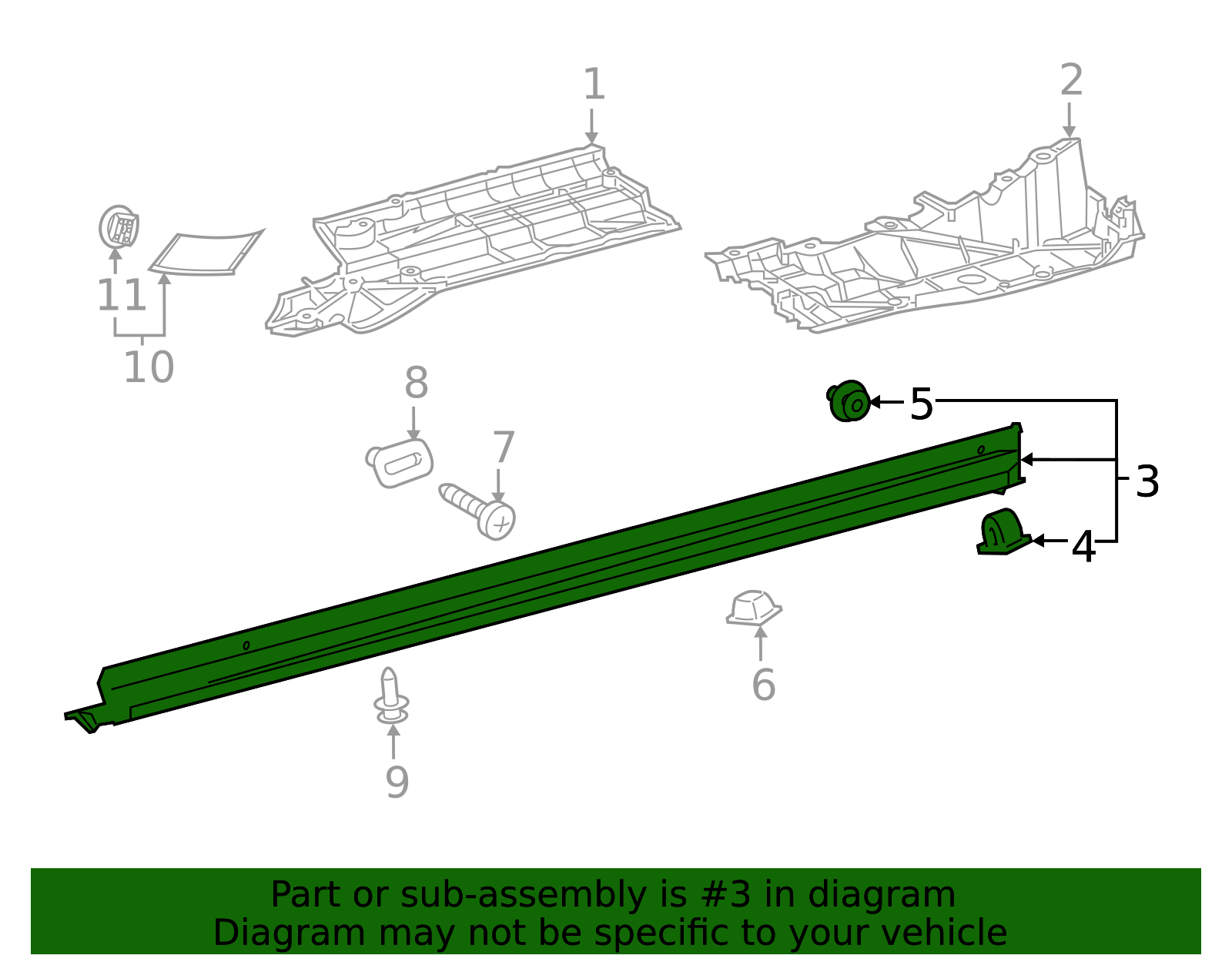 1
2
11
10
8
7
5
3
4
6
9

Part or sub-assembly is #3 in diagram
Diagram may not be specific to your vehicle