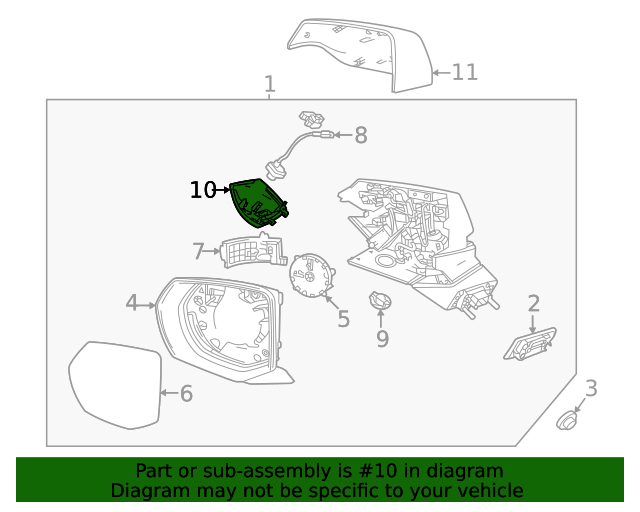 11
1
8
10
7
4
5
9
2
6
3

Part or sub-assembly is #10 in diagram
Diagram may not be specific to your vehicle