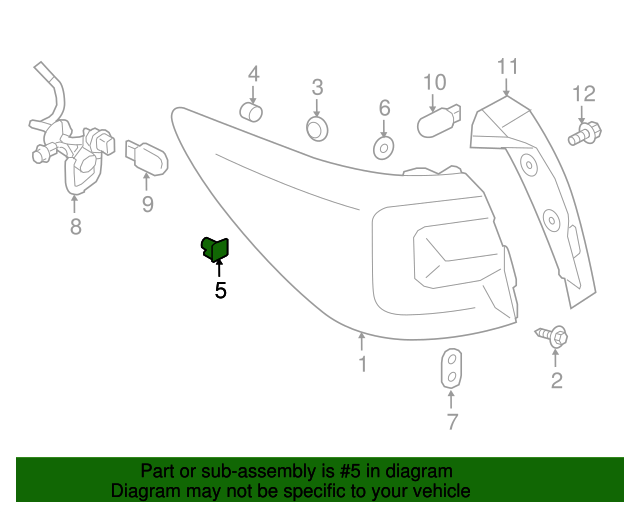 4
3
10
11
12
6
8
9
5
1
2
7

Part or sub-assembly is #5 in diagram
Diagram may not be specific to your vehicle