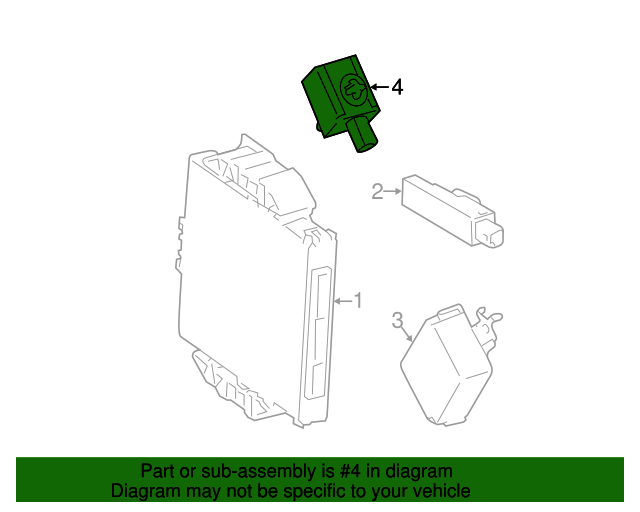 4

2

1

3

Part or sub-assembly is #4 in diagram
Diagram may not be specific to your vehicle