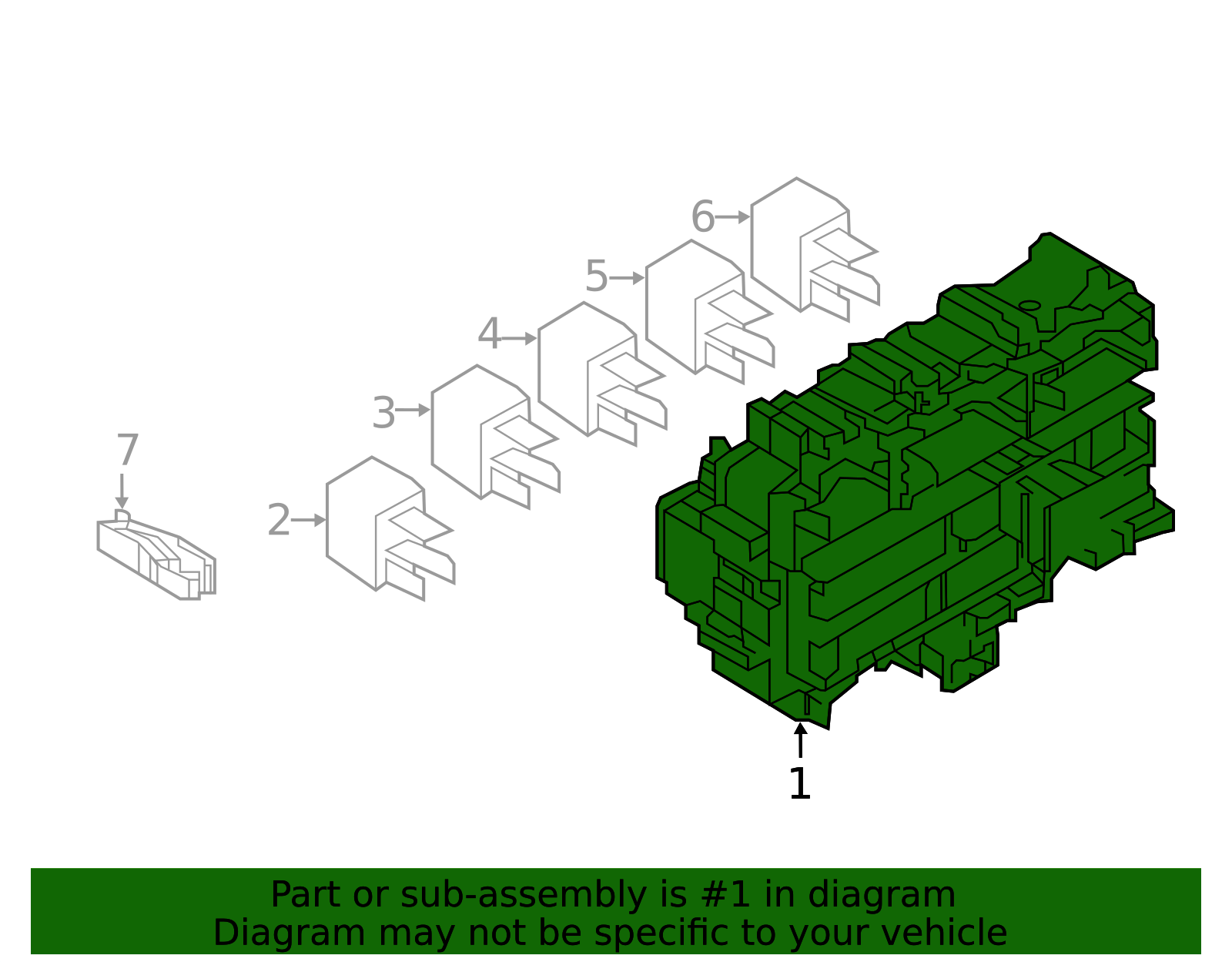 6
5
4
3
7
2
1

Part or sub-assembly is #1 in diagram
Diagram may not be specific to your vehicle