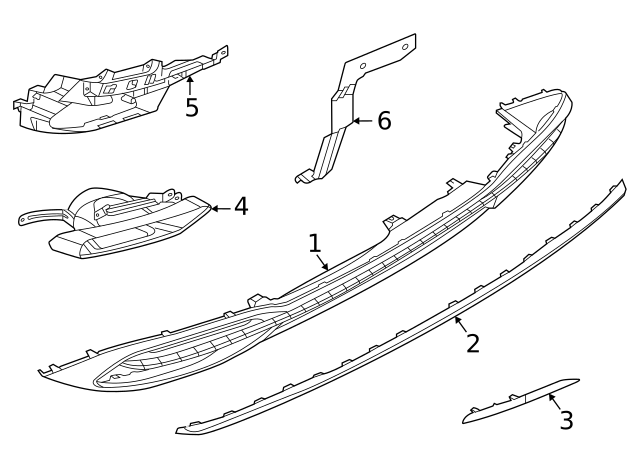 5
6
4
1
2
3