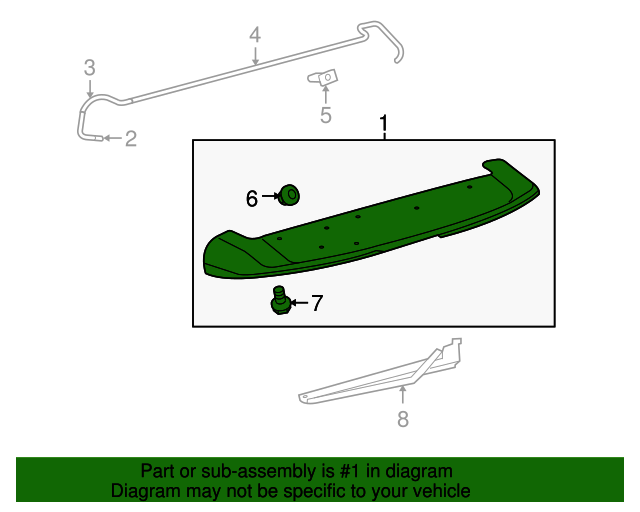 4
3
5
2
1
6
7
8

Part or sub-assembly is #1 in diagram
Diagram may not be specific to your vehicle