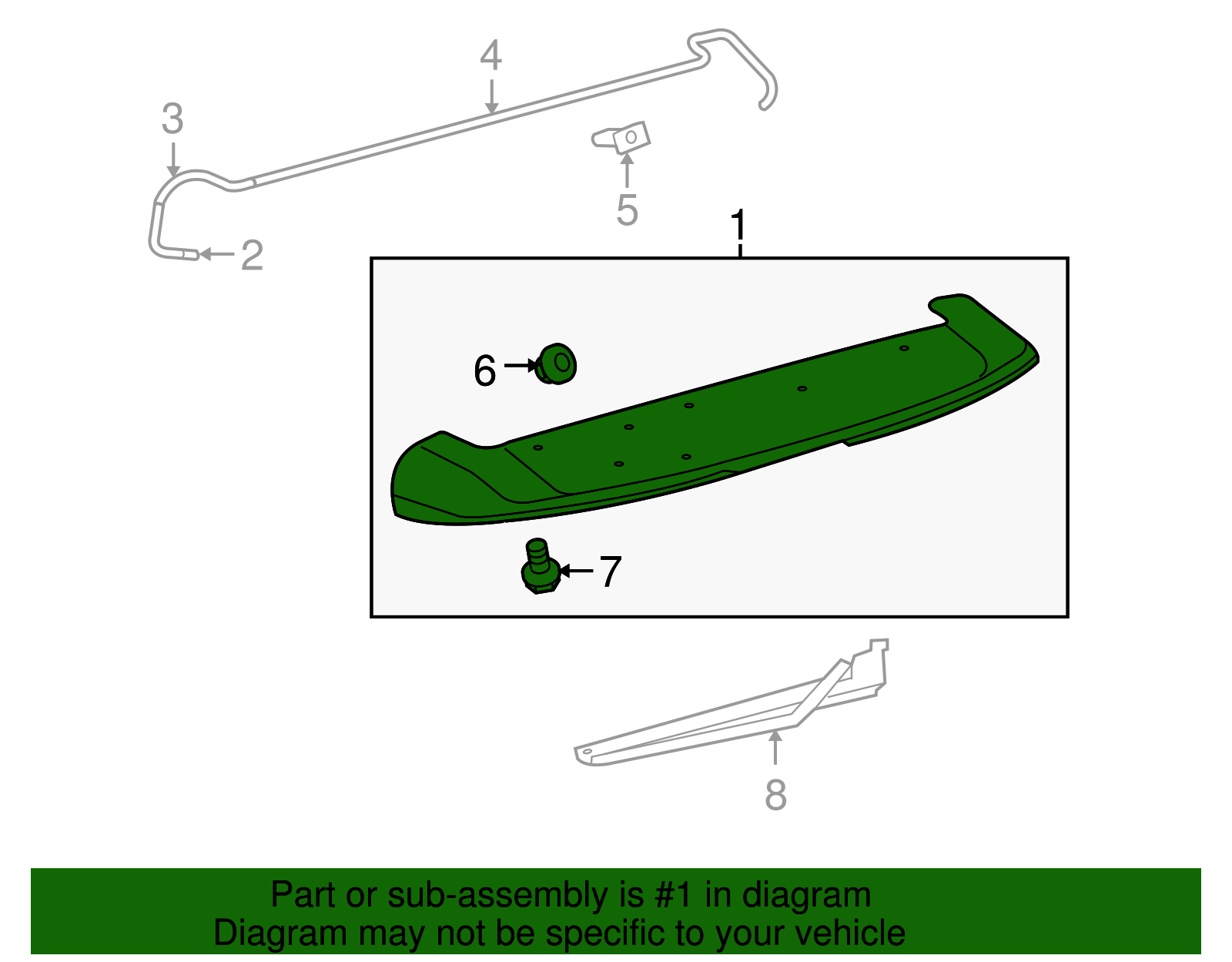 4
3
5
2
1
6
7
8

Part or sub-assembly is #1 in diagram
Diagram may not be specific to your vehicle