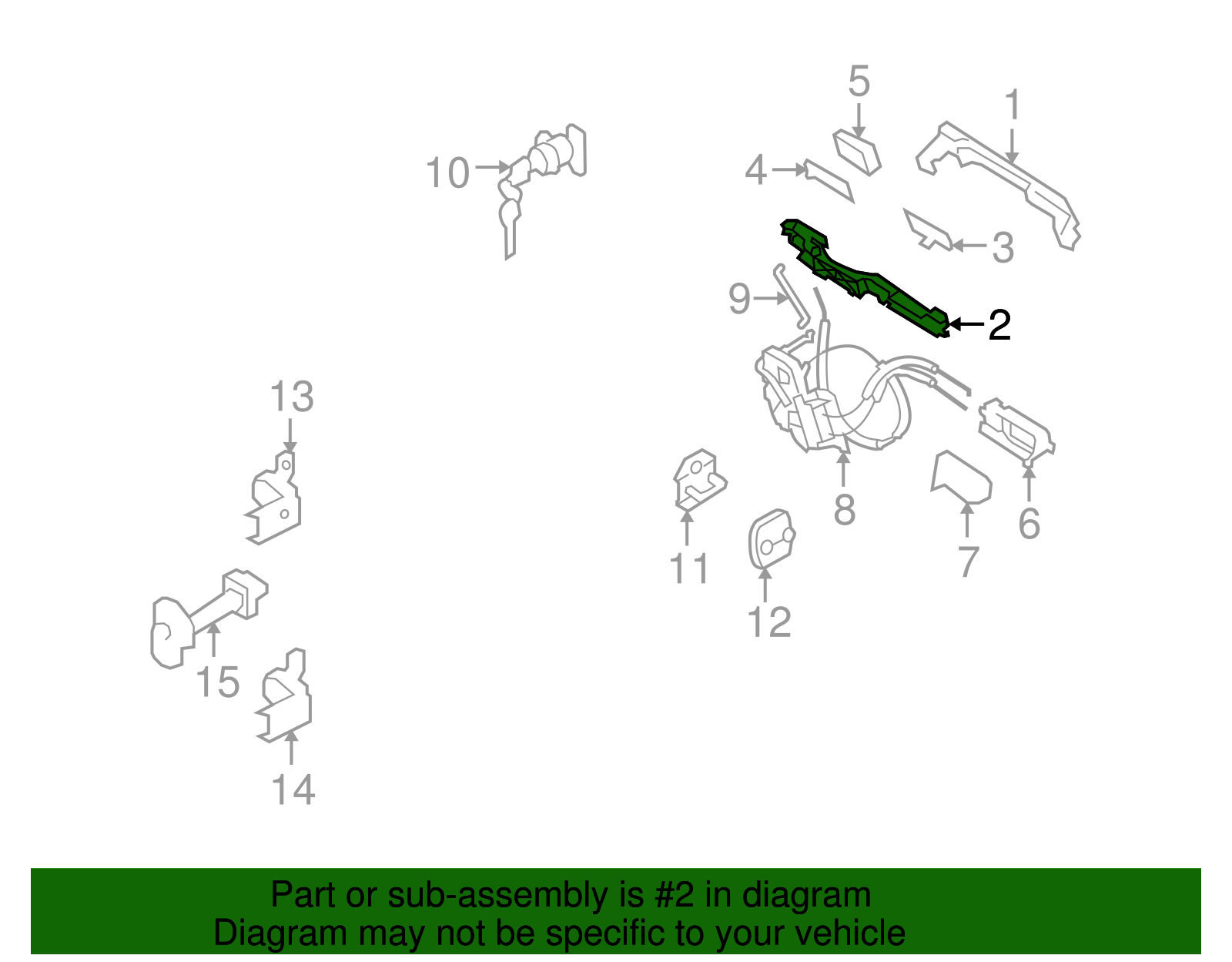 5
1
10
4
3
9
2
13
8
6
11
7
12
15
14

Part or sub-assembly is #2 in diagram
Diagram may not be specific to your vehicle