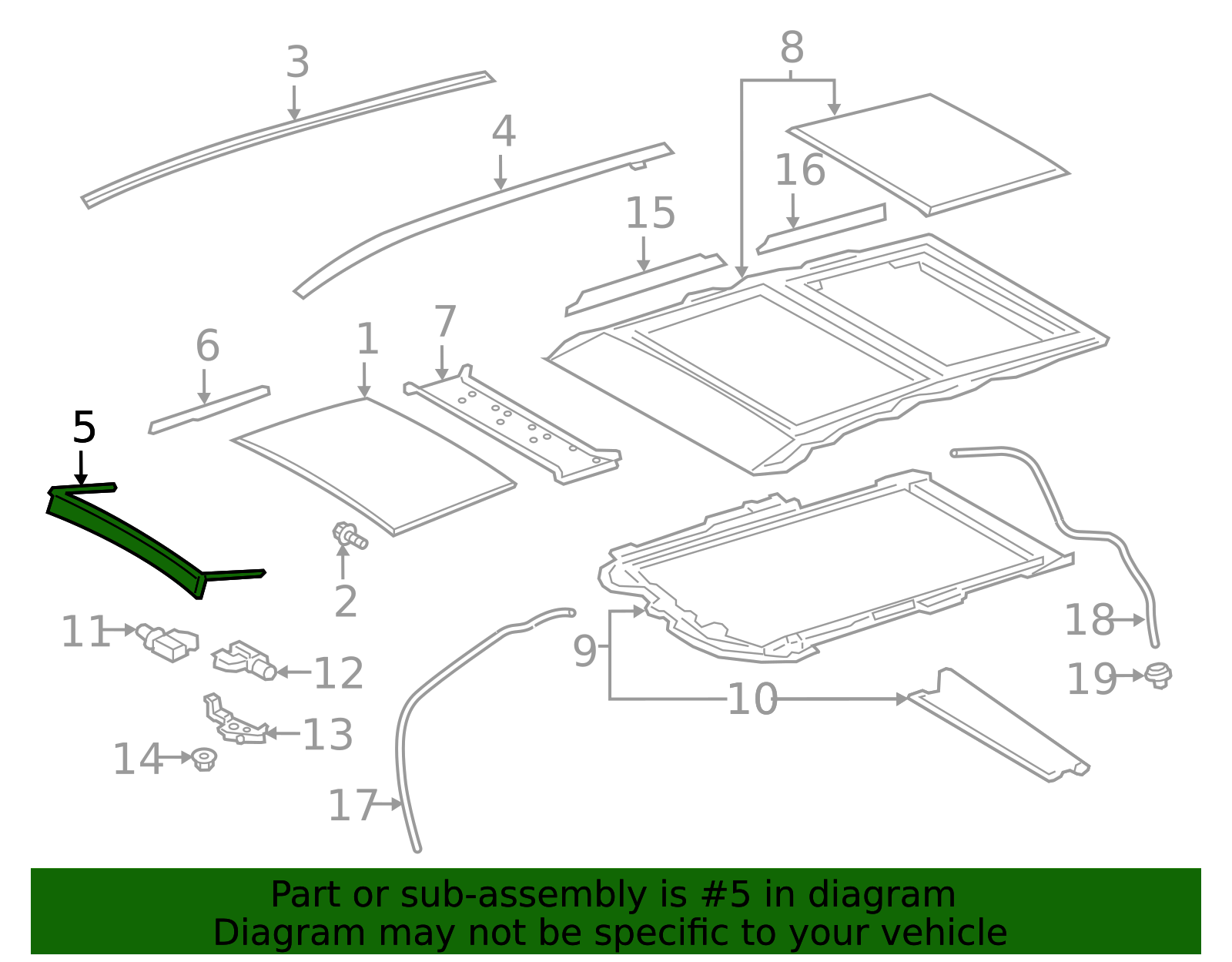 3
4
8
16
15
6
1
7
5
2
11
12
13
14
17
9
10
18
19

Part or sub-assembly is #5 in diagram
Diagram may not be specific to your vehicle