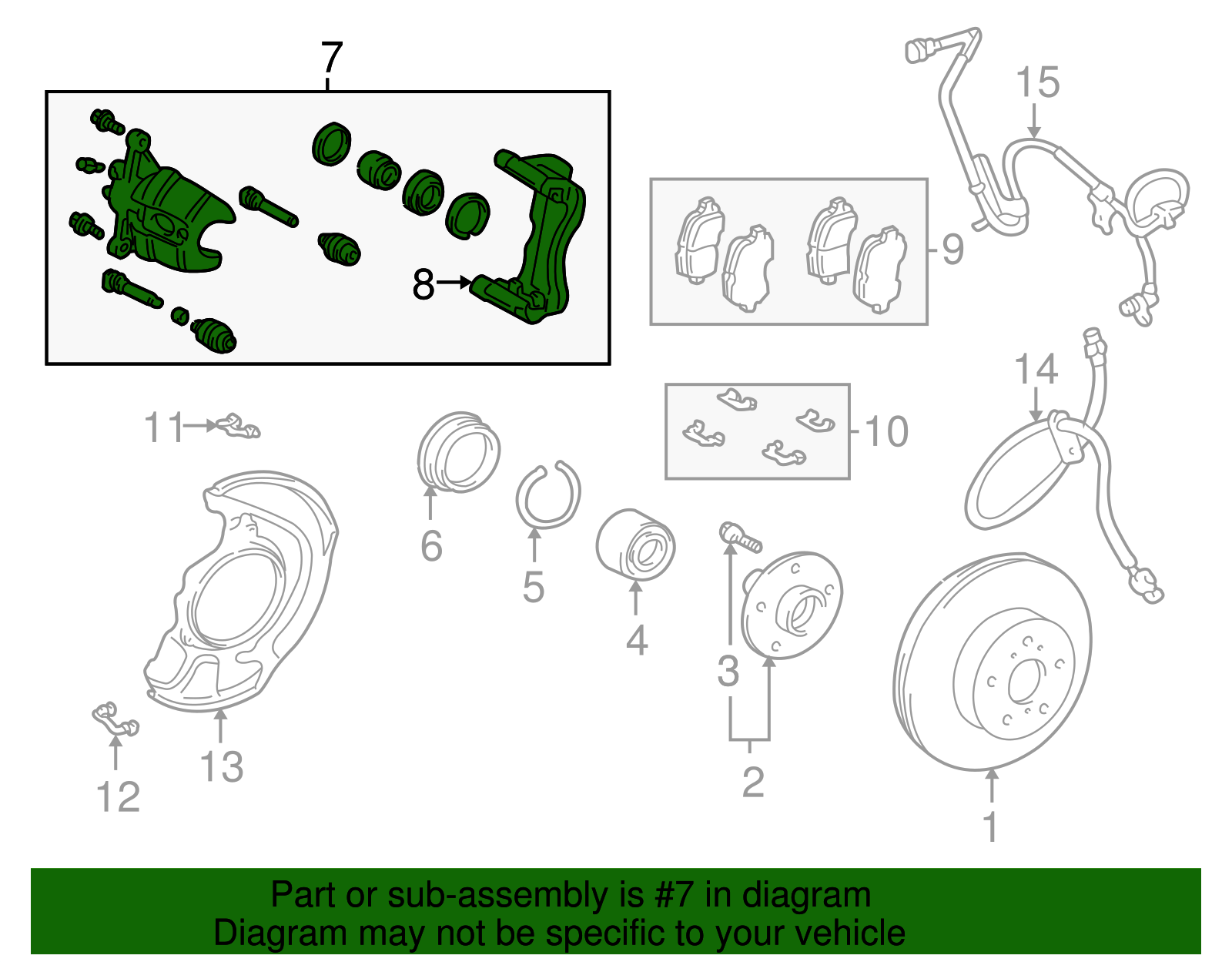 7
15
8
9
14
11
10
6
5
4
3
13
12
2
1
Part or sub-assembly is #7 in diagram
Diagram may not be specific to your vehicle