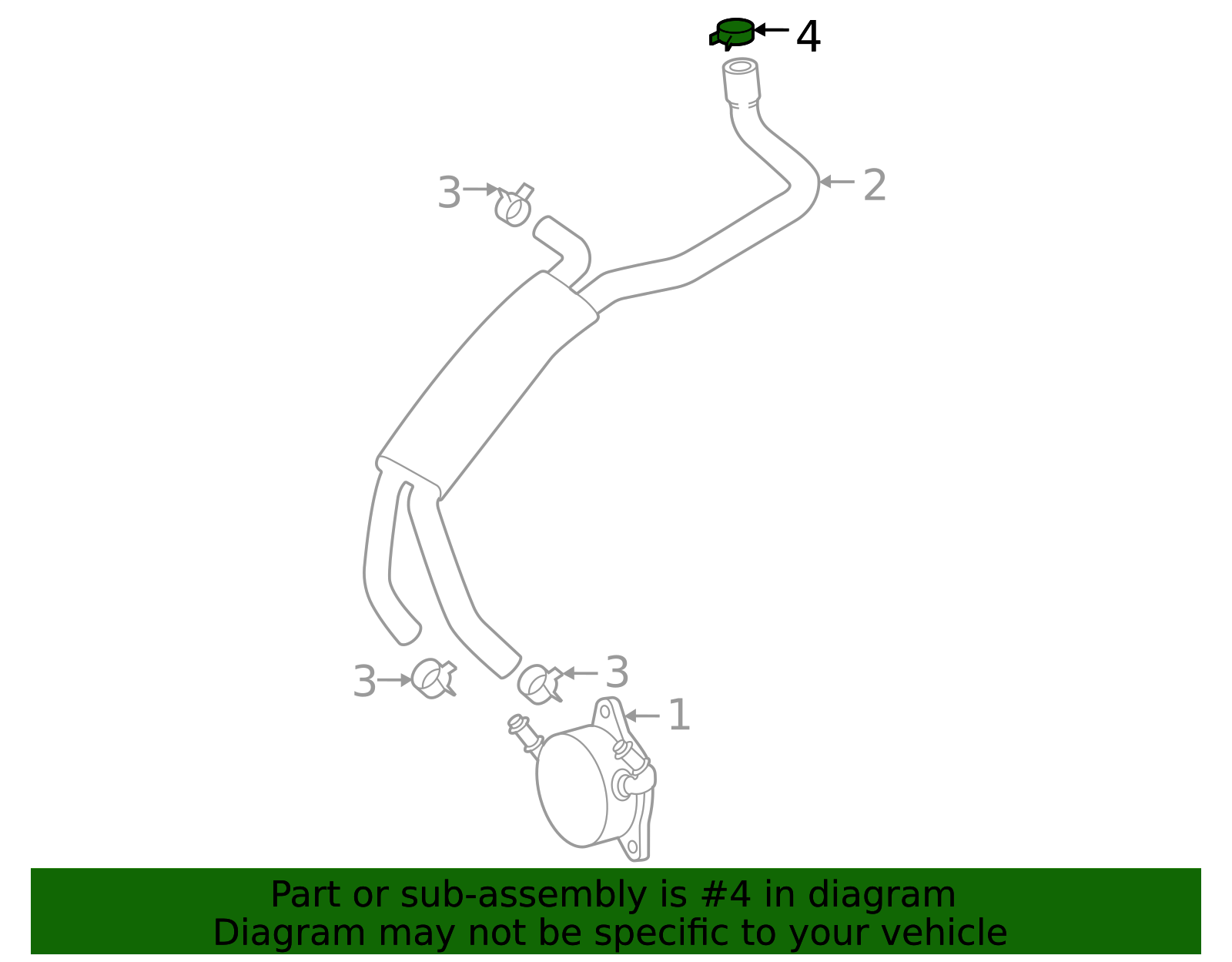 4
2
3
3
3
1

Part or sub-assembly is #4 in diagram
Diagram may not be specific to your vehicle