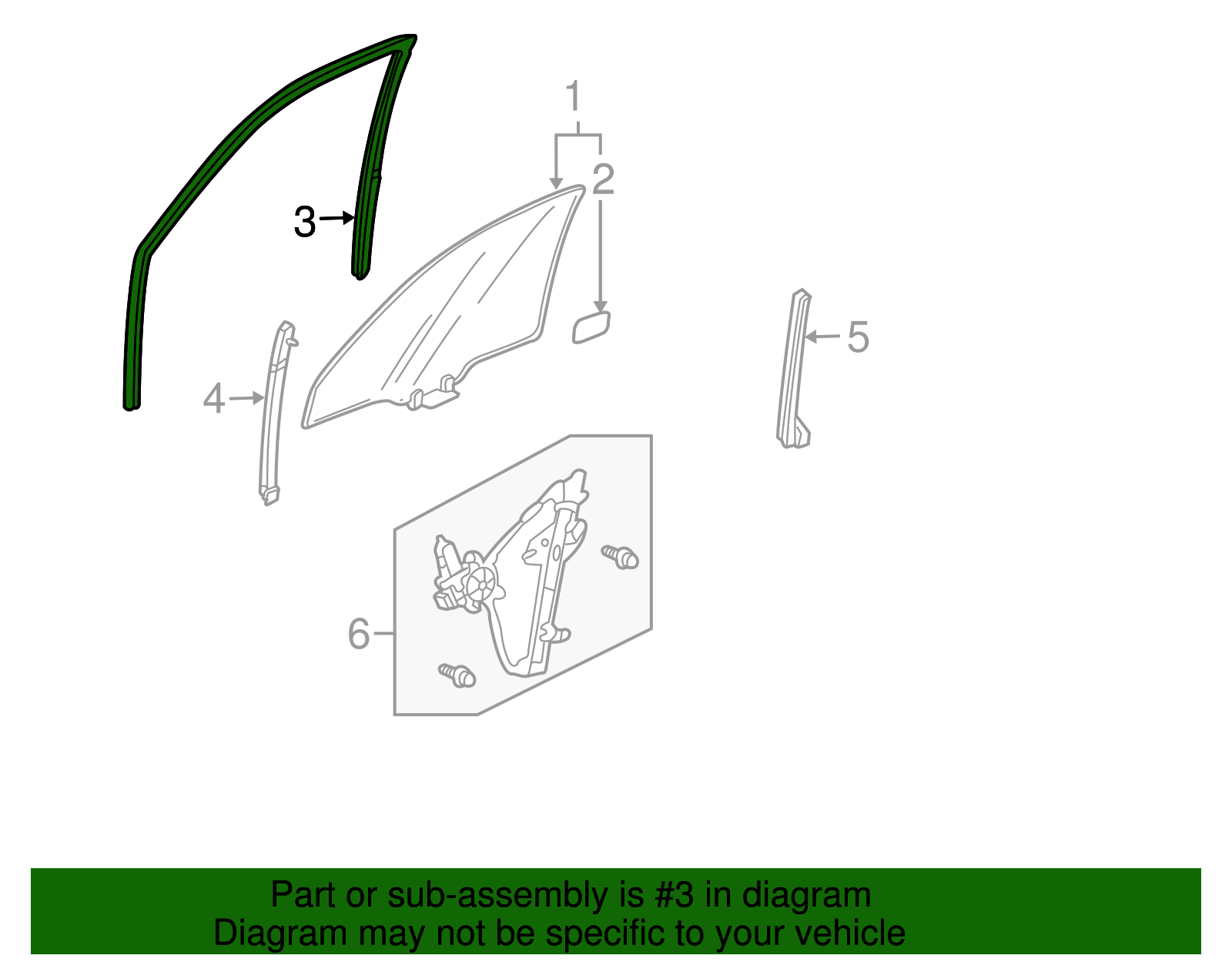 1
2
3
4
5
6

Part or sub-assembly is #3 in diagram
Diagram may not be specific to your vehicle