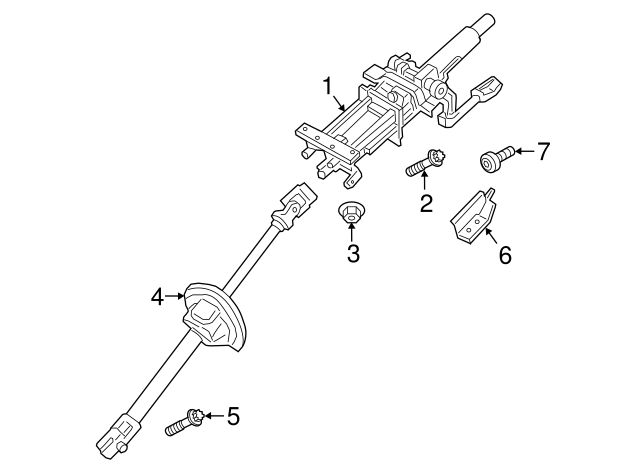 1
7
2
3
6
4
5