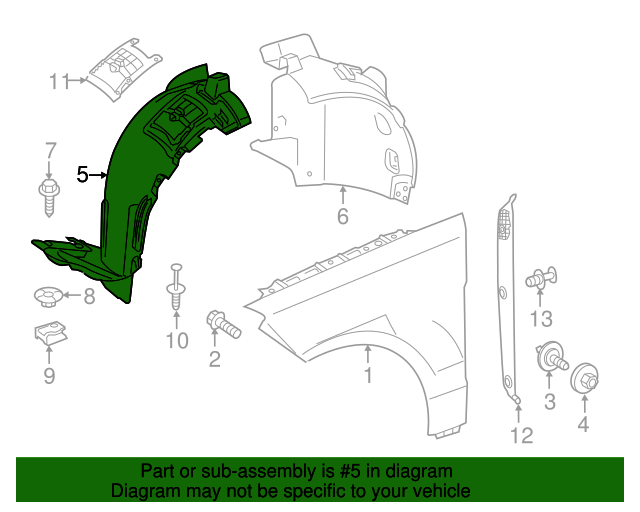 11
7
5
6
8
10
2
9
1
13
3
4
12

Part or sub-assembly is #5 in diagram
Diagram may not be specific to your vehicle