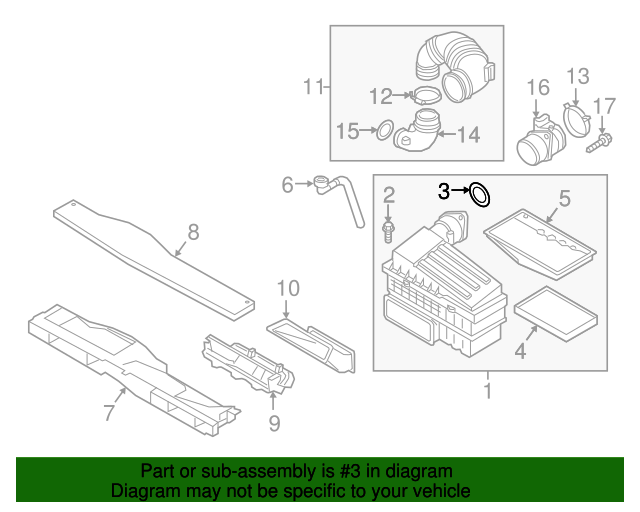 11
12
15
14
16
13
17
6
3
2
5
8
10
4
1
7
9

Part or sub-assembly is #3 in diagram
Diagram may not be specific to your vehicle