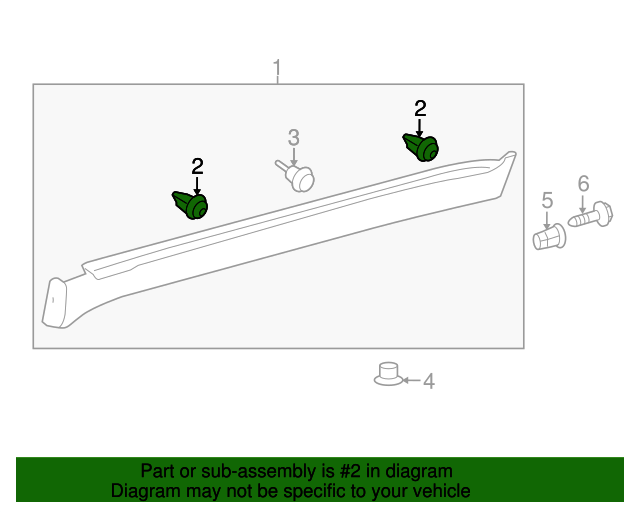 1
2
3
2
5
6
4

Part or sub-assembly is #2 in diagram
Diagram may not be specific to your vehicle