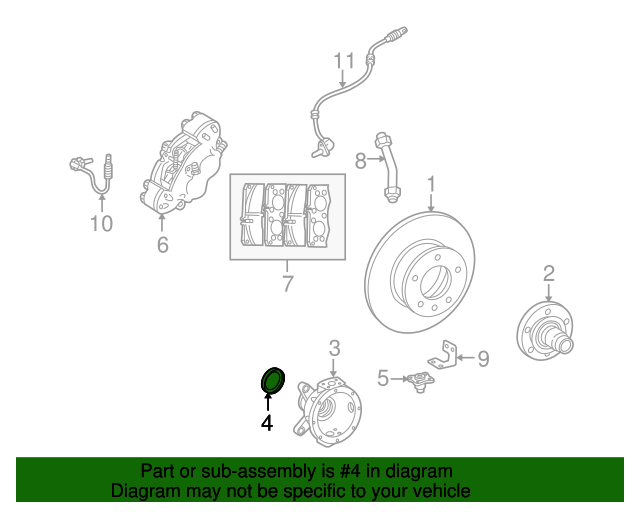 11
8
1
10
6
7
2
3
9
5
4

Part or sub-assembly is #4 in diagram
Diagram may not be specific to your vehicle