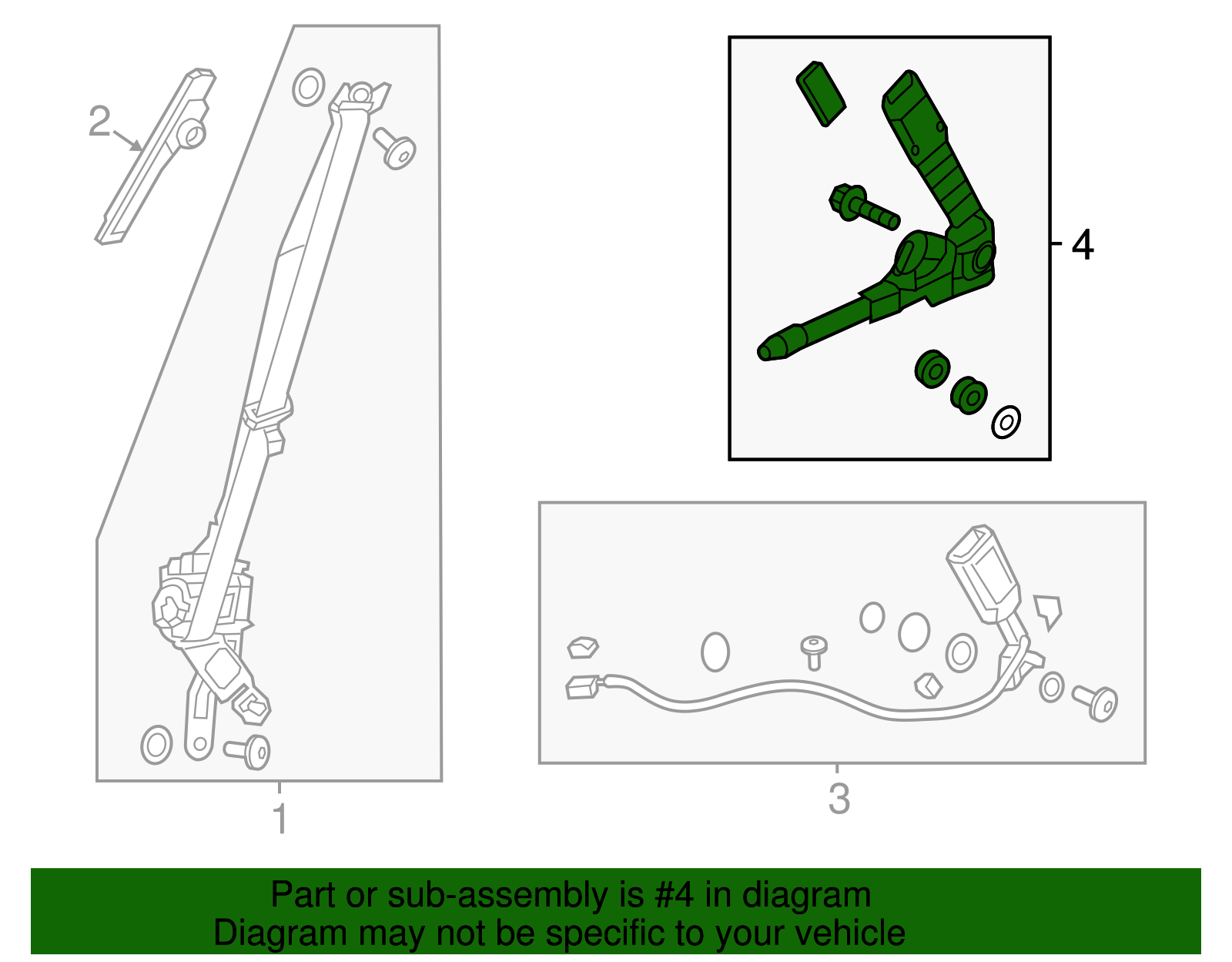 2

4

1

3

Part or sub-assembly is #4 in diagram
Diagram may not be specific to your vehicle