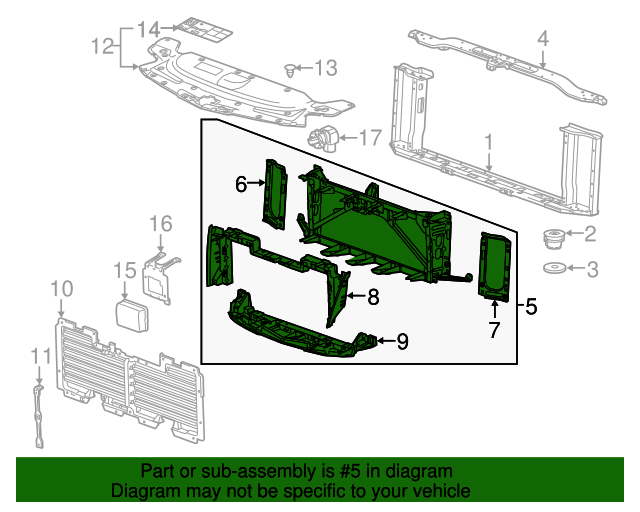 14
12
13
4
17
1
6
16
2
15
3
10
8
5
7
9
11

Part or sub-assembly is #5 in diagram
Diagram may not be specific to your vehicle